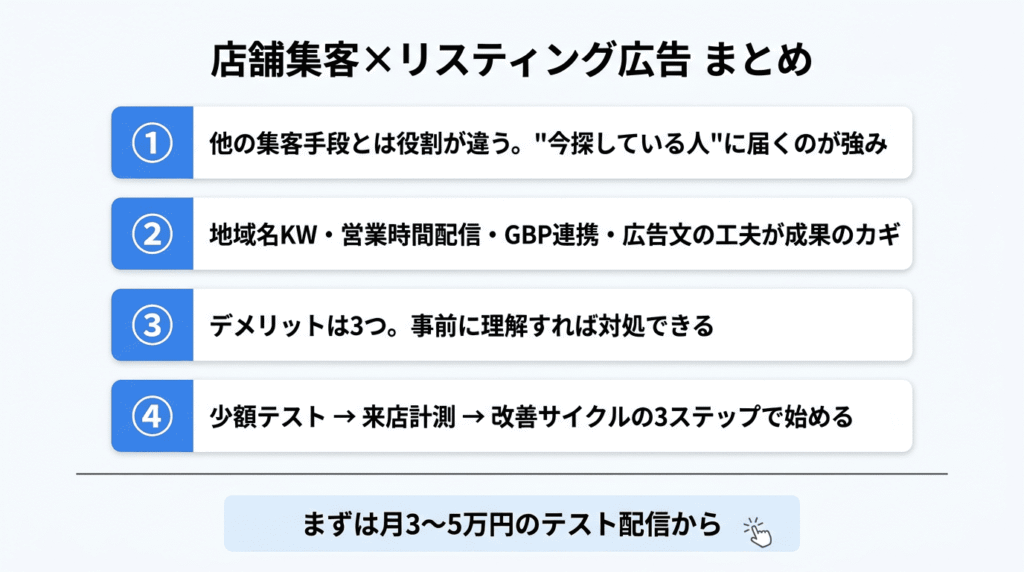 店舗集客×リスティング広告 まとめ

① 他の集客手段とは役割が違う。"今探している人"に届くのが強み

② 地域名KW・営業時間配信・GBP連携・広告文の工夫が成果のカギ

③ デメリットは3つ。事前に理解すれば対処できる

④ 少額テスト → 来店計測 → 改善サイクルの3ステップで始める

まずは月3〜5万円のテスト配信から