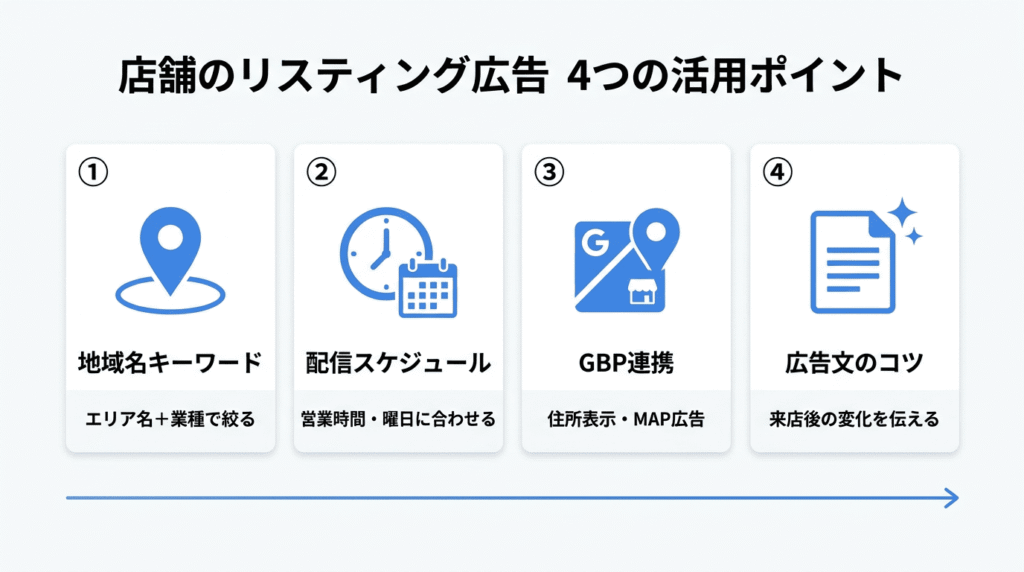 店舗のリスティング広告 4つの活用ポイント

①
地域名キーワード
エリア名＋業種で絞る

②
配信スケジュール
営業時間・曜日に合わせる

③
G
GBP連携
住所表示・MAP広告

④
広告文のコツ
来店後の変化を伝える