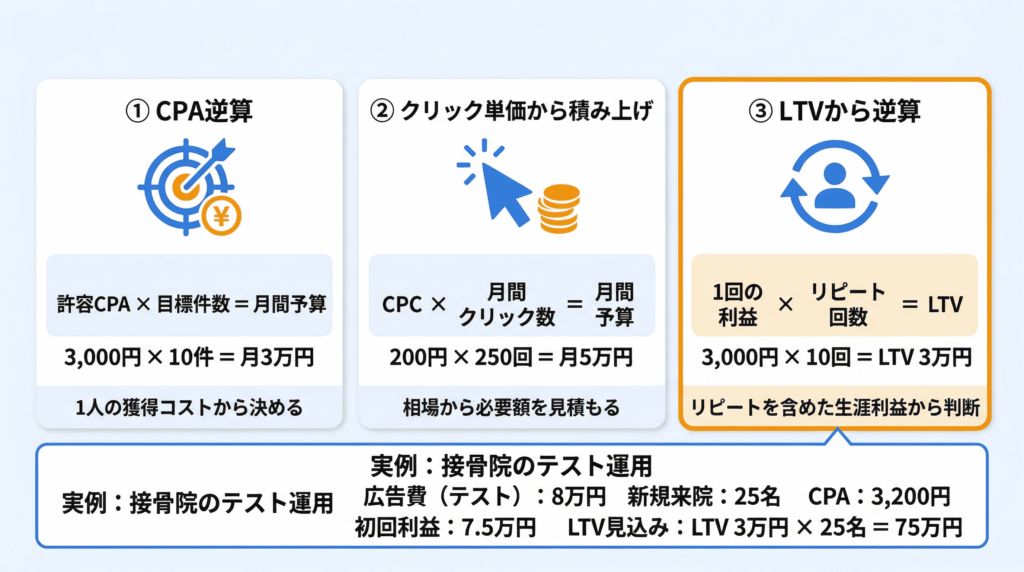 ① CPA逆算

許容CPA × 目標件数 = 月間予算

3,000円 × 10件 = 月3万円

1人の獲得コストから決める

② クリック単価から積み上げ

CPC × 月間クリック数 = 月間予算

200円 × 250回 = 月5万円

相場から必要額を見積もる

③ LTVから逆算

1回の利益 × リピート回数 = LTV

3,000円 × 10回 = LTV 3万円

リピートを含めた生涯利益から判断

実例：接骨院のテスト運用

実例：接骨院のテスト運用
広告費（テスト）：8万円　新規来院：25名　CPA：3,200円
初回利益：7.5万円　LTV見込み：LTV 3万円 × 25名 = 75万円