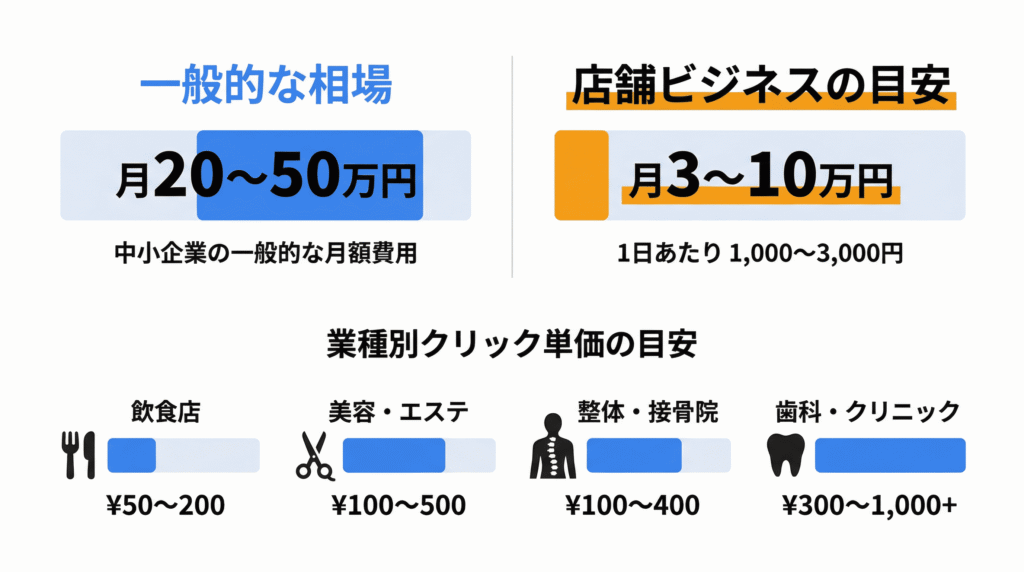 一般的な相場

月20〜50万円

中小企業の一般的な月額費用

店舗ビジネスの目安

月3〜10万円

1日あたり 1,000〜3,000円

業種別クリック単価の目安

飲食店

¥50〜200

美容・エステ

¥100〜500

整体・接骨院

¥100〜400

歯科・クリニック

¥300〜1,000+